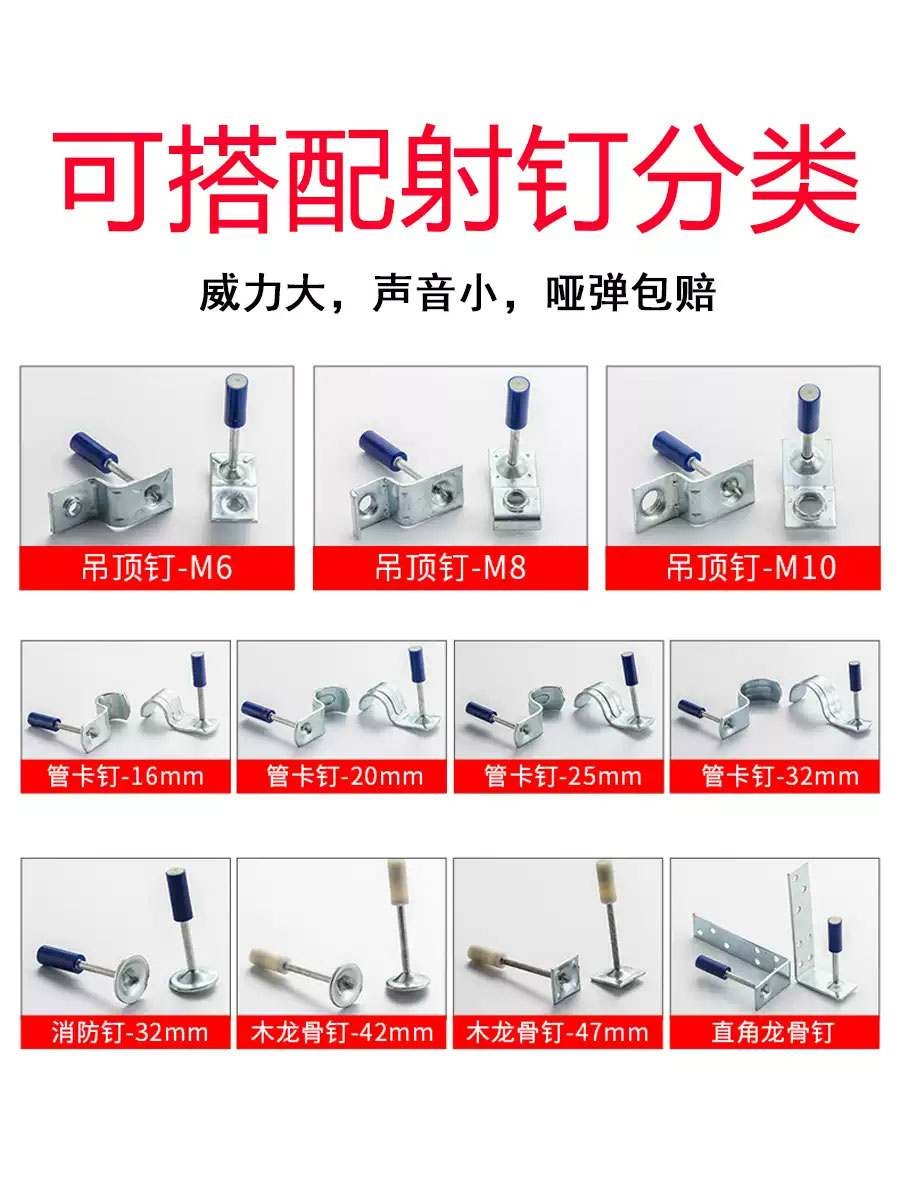 可搭配射钉分类

威力大，声音小，哑弹包赔

吊顶钉-M6

吊顶钉-M8

吊顶钉-M10

管卡钉-16mm

管卡钉-20mm

管卡钉-25mm

管卡钉-32mm

消防钉-32mm

木龙骨钉-42mm

木龙骨钉-47mm

直角龙骨钉